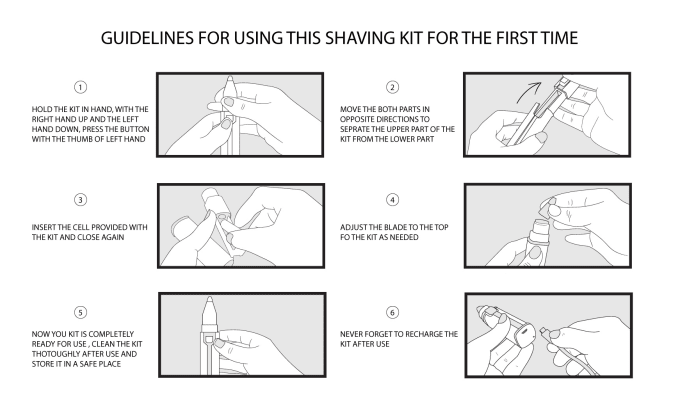 GUIDELINES FOR USING THIS SHAVING KIT FOR THE FIRST TIME

1

HOLD THE KIT IN HAND, WITH THE RIGHT HAND UP AND THE LEFT HAND DOWN, PRESS THE BUTTON WITH THE THUMB OF LEFT HAND

2

MOVE THE BOTH PARTS IN OPPOSITE DIRECTIONS TO SEPRATE THE UPPER PART OF THE KIT FROM THE LOWER PART

3

INSERT THE CELL PROVIDED WITH THE KIT AND CLOSE AGAIN

4

ADJUST THE BLADE TO THE TOP FO THE KIT AS NEEDED

5

NOW YOU KIT IS COMPLETELY READY FOR USE , CLEAN THE KIT THOTOUGHLY AFTER USE AND STORE IT IN A SAFE PLACE

6

NEVER FORGET TO RECHARGE THE KIT AFTER USE