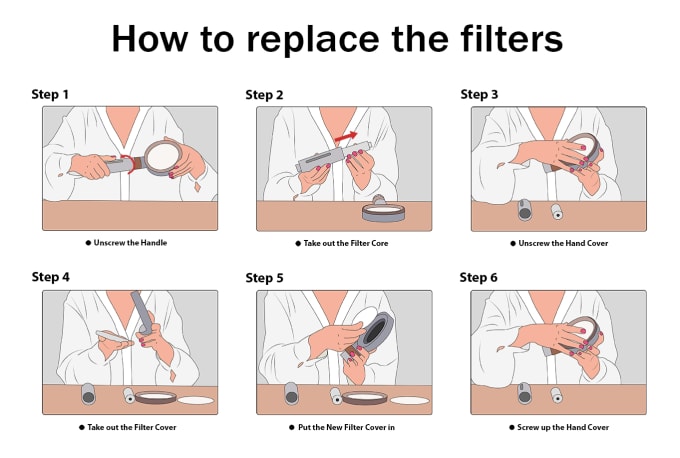 How to replace the filters

Step 1

● Unscrew the Handle

Step 2

● Take out the Filter Core

Step 3

● Unscrew the Hand Cover

Step 4

● Take out the Filter Cover

Step 5

● Put the New Filter Cover in

Step 6

● Screw up the Hand Cover